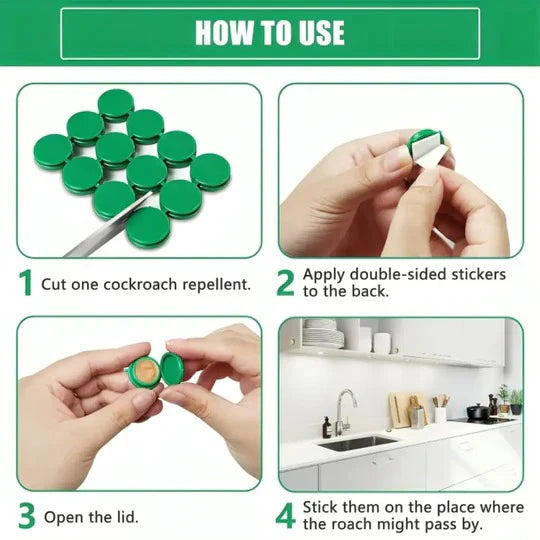 HOW TO USE

1 Cut one cockroach repellent.

2 Apply double-sided stickers to the back.

3 Open the lid.

4 Stick them on the place where the roach might pass by.