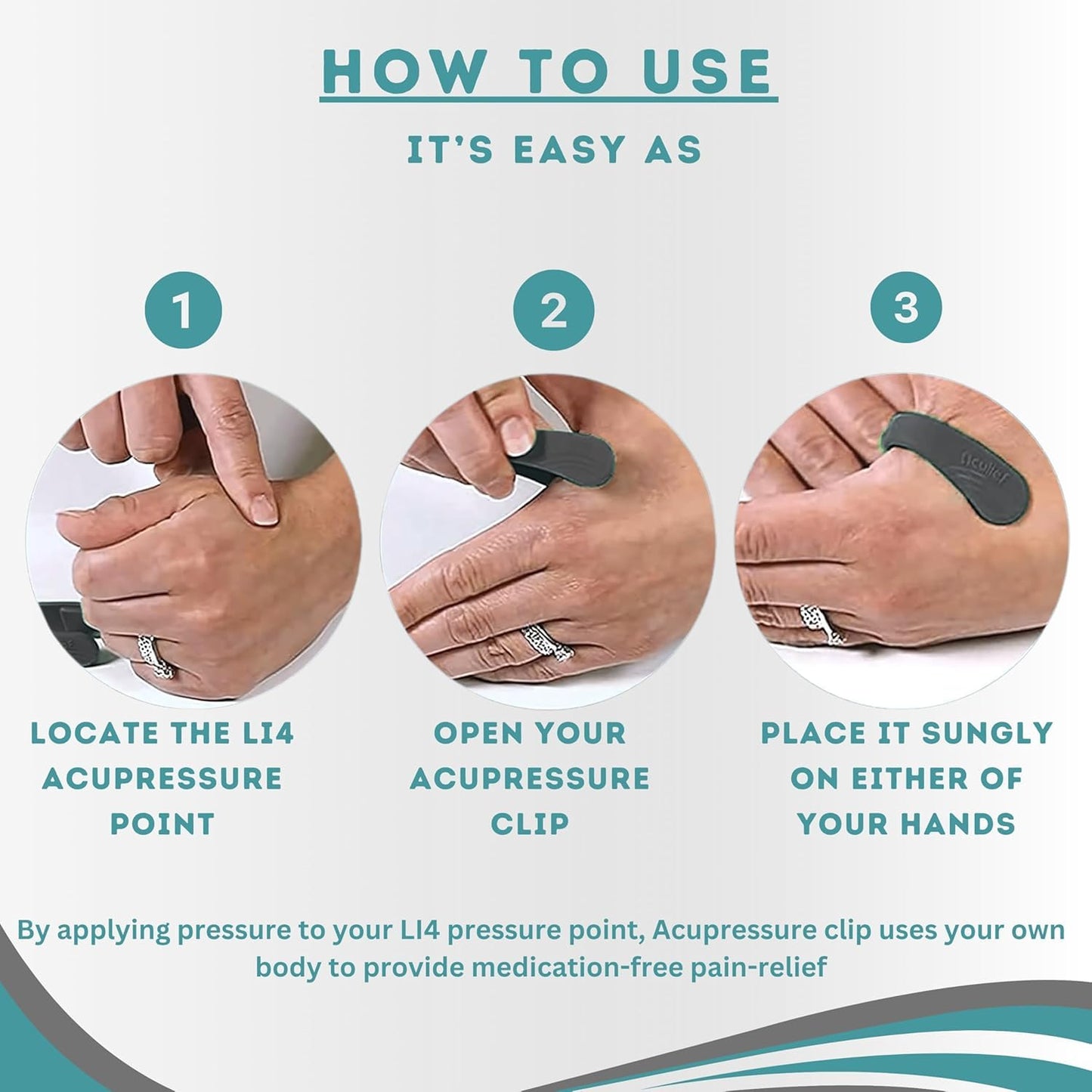 HOW TO USE

IT'S EASY AS

1

2

3

Aculief

LOCATE THE LI4 ACUPRESSURE POINT

OPEN YOUR ACUPRESSURE CLIP

PLACE IT SUNGLY ON EITHER OF YOUR HANDS

By applying pressure to your LI4 pressure point, Acupressure clip uses your own body to provide medication-free pain-relief