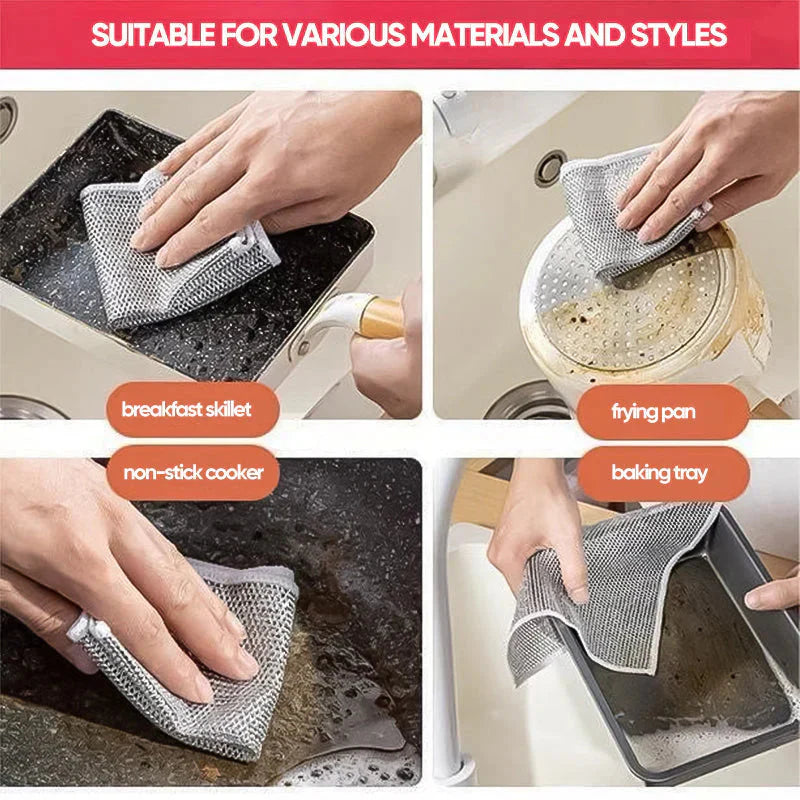 SUITABLE FOR VARIOUS MATERIALS AND STYLES

breakfast skillet

frying pan

non-stick cooker

baking tray