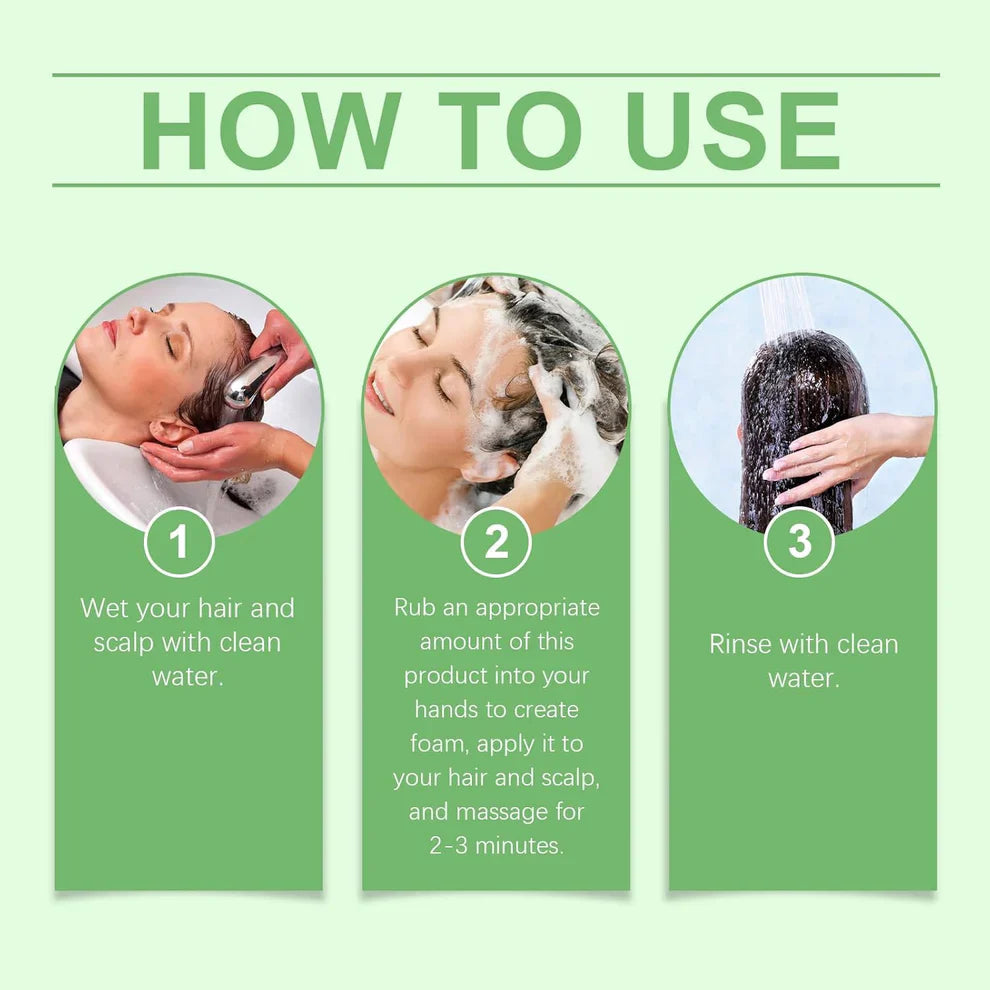 HOW TO USE

1

Wet your hair and scalp with clean water.

2

Rub an appropriate amount of this product into your hands to create foam, apply it to your hair and scalp, and massage for 2-3 minutes.

3

Rinse with clean water.