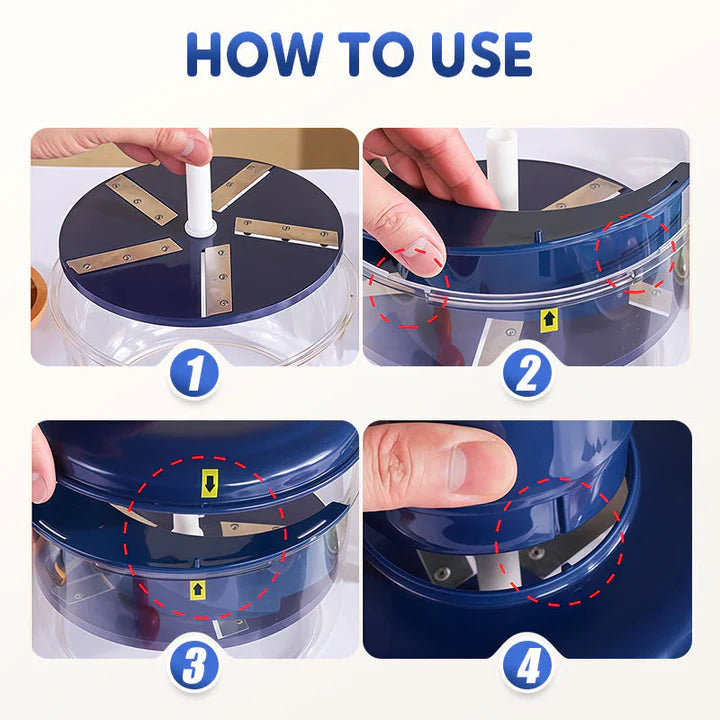 HOW TO USE

1

2

3

4